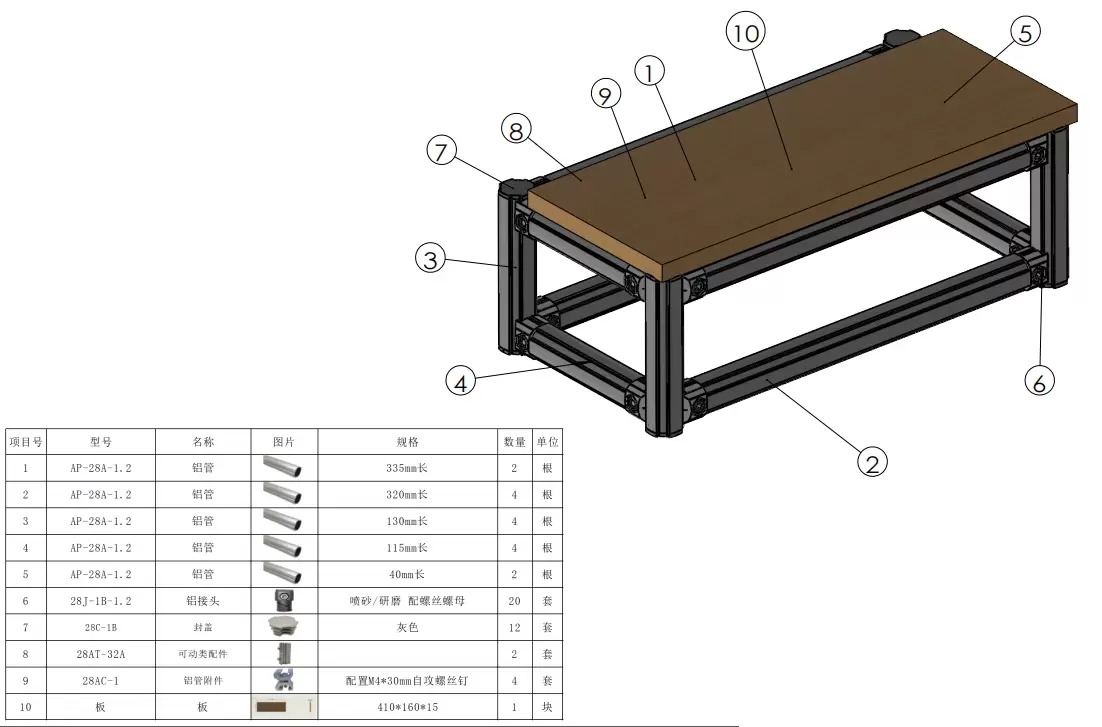 10
5
1
9
8
7
3
4
6
2

| 项目号 | 型号 | 名称 | 图片 | 规格 | 数量 | 单位 |
|---|---|---|---|---|---|---|
| 1 | AP-28A-1.2 | 铝管 | | 335mm长 | 2 | 根 |
| 2 | AP-28A-1.2 | 铝管 | | 320mm长 | 4 | 根 |
| 3 | AP-28A-1.2 | 铝管 | | 130mm长 | 4 | 根 |
| 4 | AP-28A-1.2 | 铝管 | | 115mm长 | 4 | 根 |
| 5 | AP-28A-1.2 | 铝管 | | 40mm长 | 2 | 根 |
| 6 | 28J-1B-1.2 | 铝接头 | | 喷砂/研磨 配螺丝螺母 | 20 | 套 |
| 7 | 28C-1B | 封盖 | | 灰色 | 12 | 套 |
| 8 | 28AT-32A | 可动类配件 | | | 2 | 套 |
| 9 | 28AC-1 | 铝管附件 | | 配置M4*30mm自攻螺丝钉 | 4 | 套 |
| 10 | 板 | 板 | | 410*160*15 | 1 | 块 |