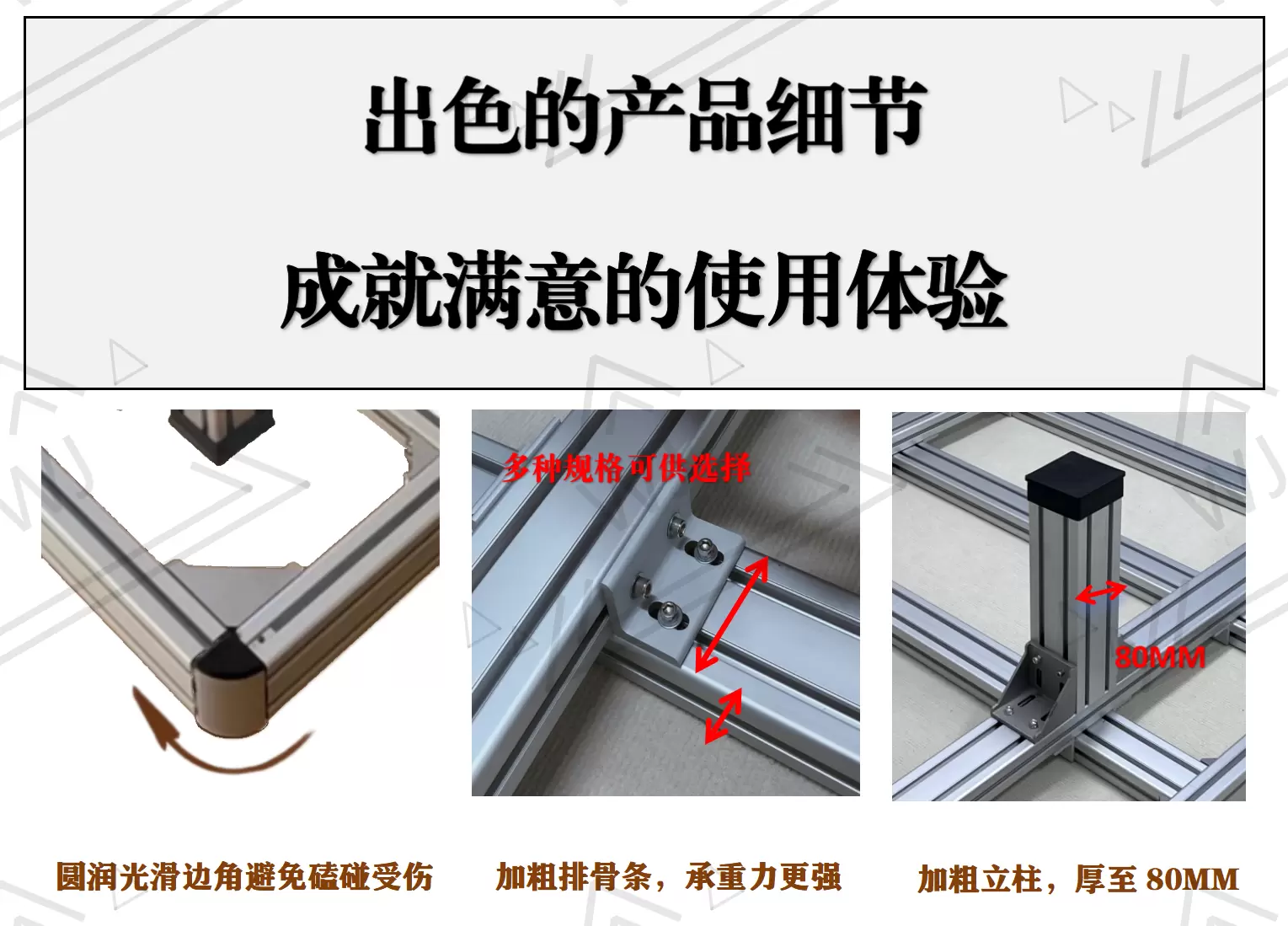 出色的产品细节

成就满意的使用体验

多种规格可供选择

80MM

圆润光滑边角避免磕碰受伤

加粗排骨条，承重力更强

加粗立柱，厚至 80MM